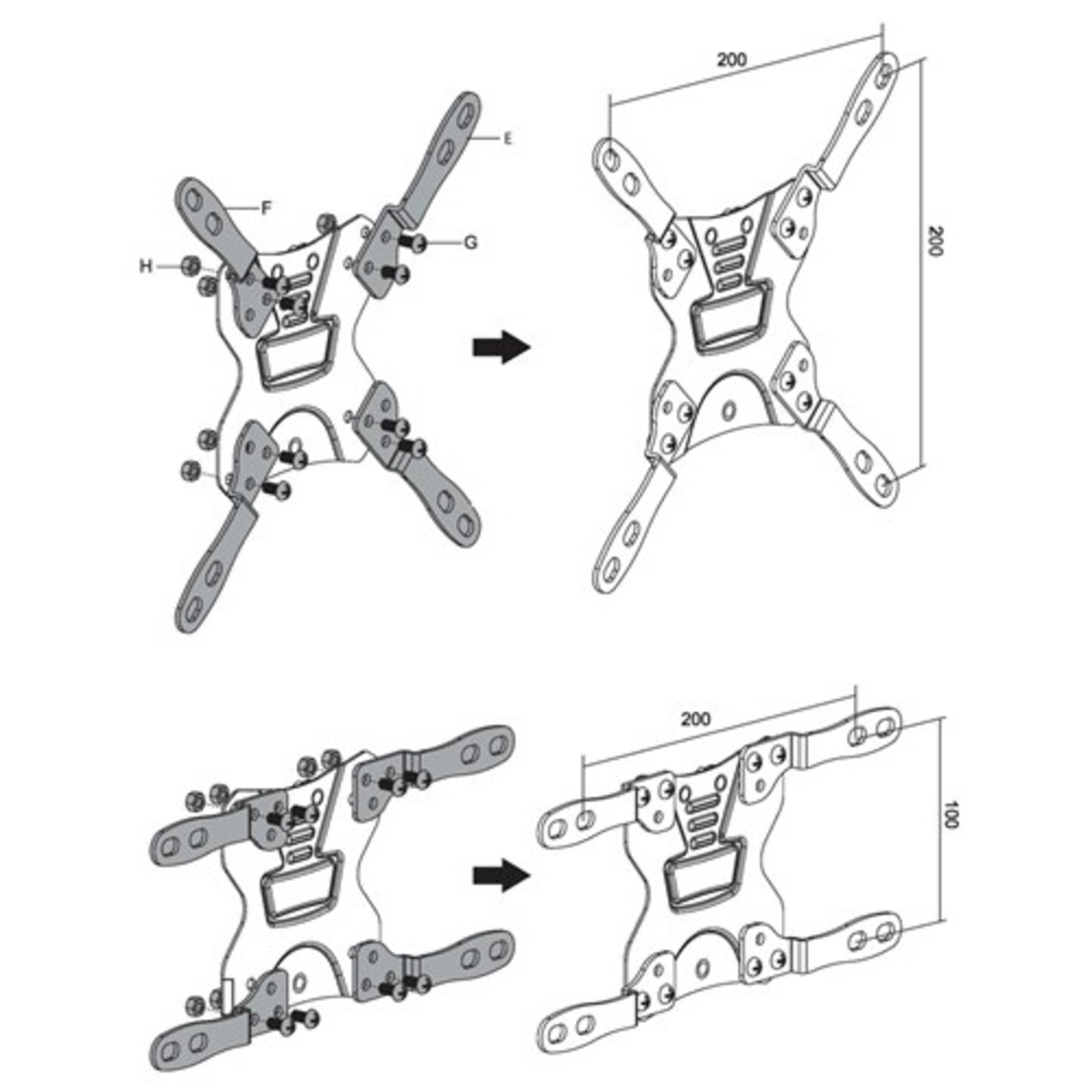 E
F
G
H
200
200
200
100