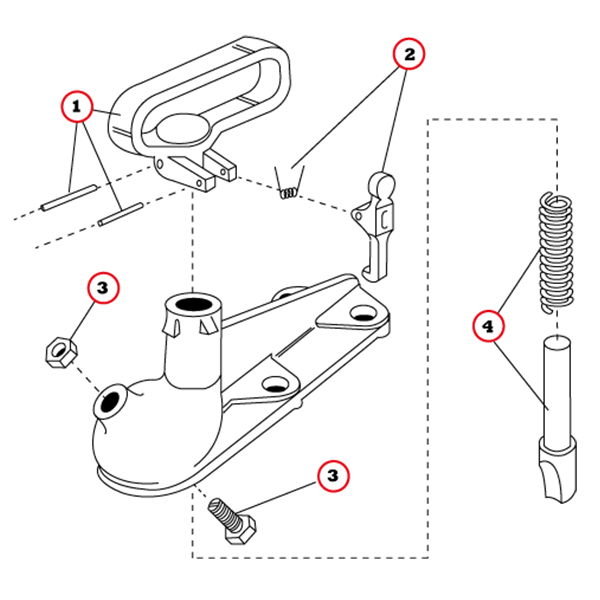 1
2
3
4
3