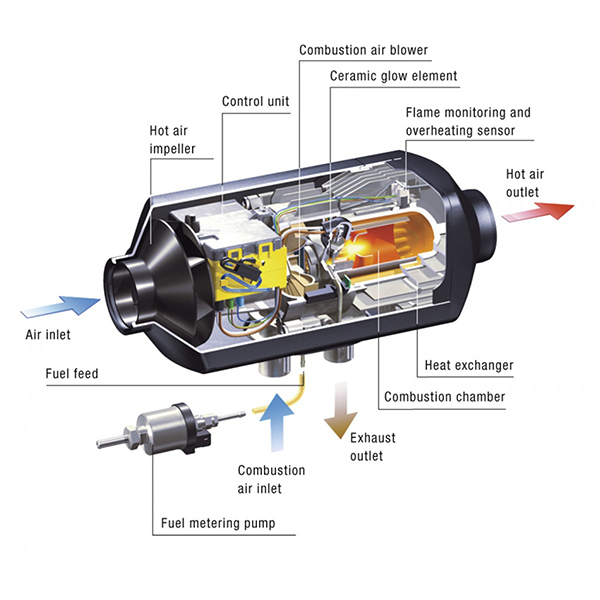 Combustion air blower

Ceramic glow element

Control unit

Flame monitoring and overheating sensor

Hot air impeller

Hot air outlet

Air inlet

Fuel feed

Heat exchanger

Combustion chamber

Exhaust outlet

Combustion air inlet

Fuel metering pump