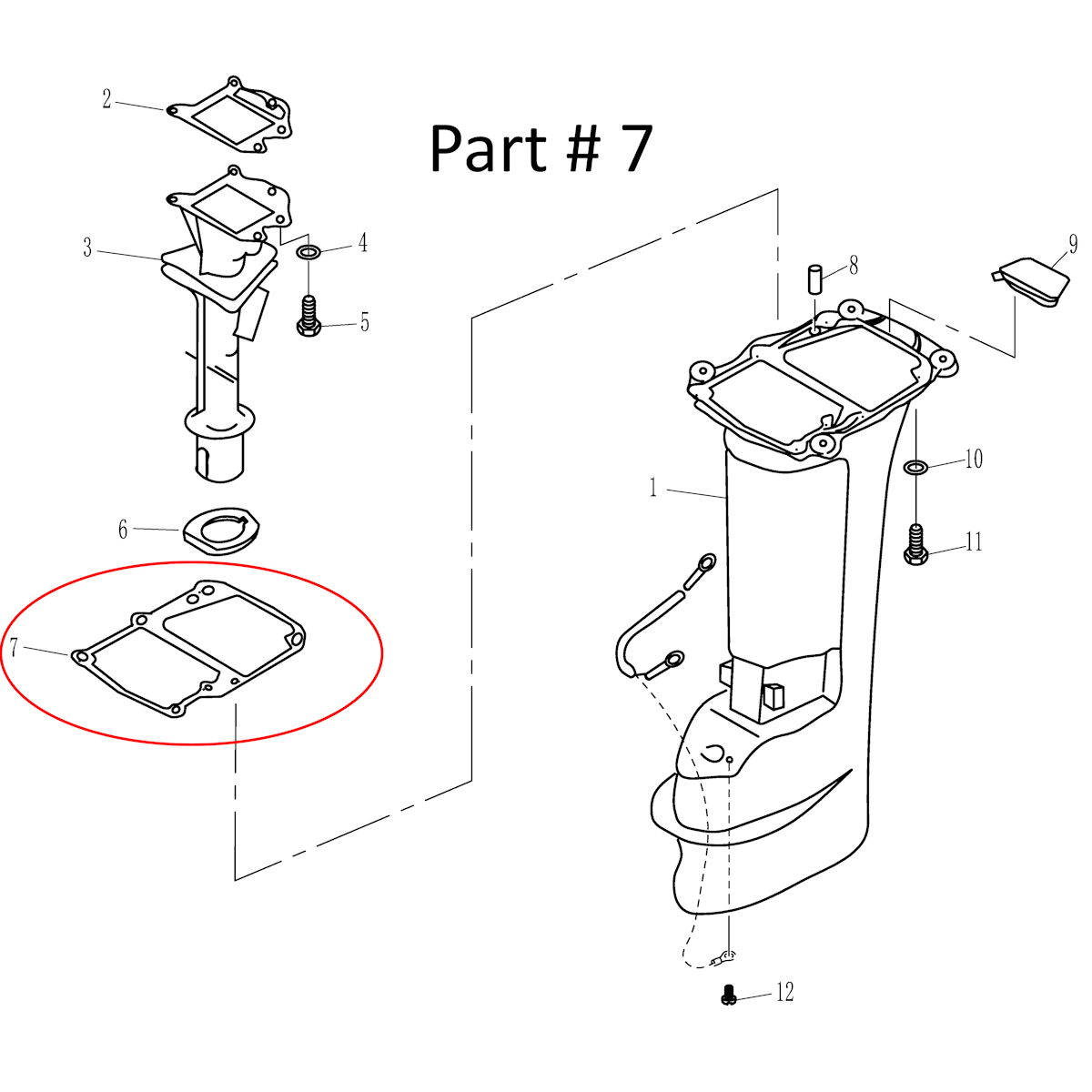 Part # 7

2
3
4
5
6
7
8
9
1
10
11
12