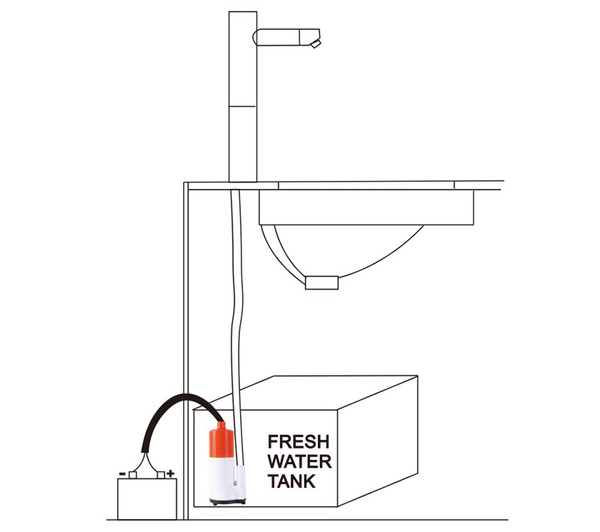 FRESH WATER TANK

- +