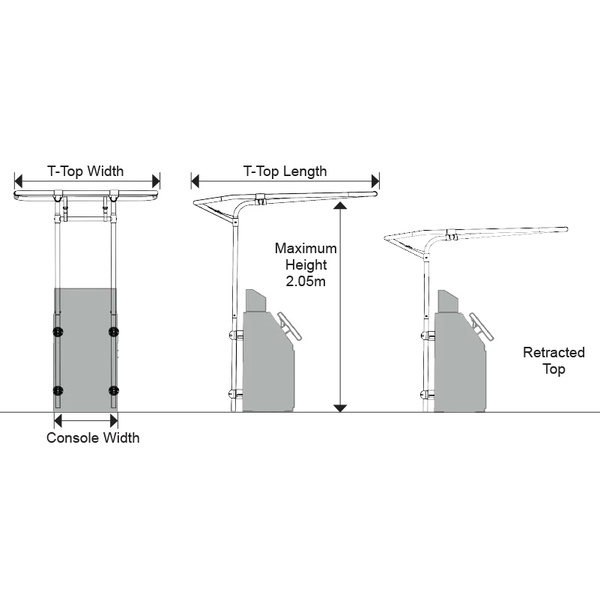 T-Top Width

T-Top Length

Maximum Height 2.05m

Retracted Top

Console Width